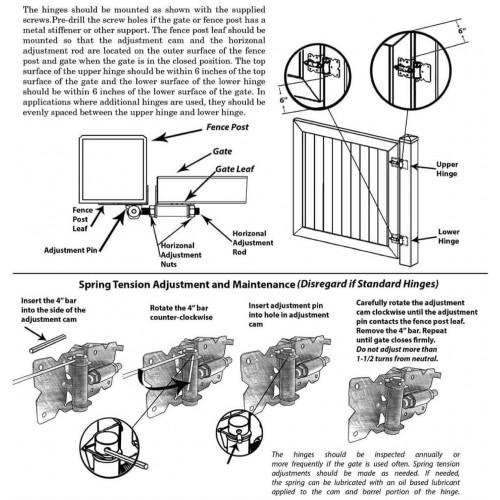 The hinges should be mounted as shown with the supplied screws.Pre-drill the screw holes if the gate or fence post has a metal stiffener or other support. The fence post leaf should be mounted so that the adjustment cam and the horizonal adjustment rod are located on the outer surface of the fence post and gate when the gate is in the closed position. The top surface of the upper hinge should be within 6 inches of the top surface of the gate and the lower surface of the lower hinge should be within 6 inches of the lower surface of the gate. In applications where additional hinges are used, they should be evenly spaced between the upper hinge and lower hinge.

Fence Post

Gate

Gate Leaf

Fence Post Leaf

Adjustment Pin

Horizonal Adjustment Nuts

Horizonal Adjustment Rod

6"

6"

Upper Hinge

Lower Hinge

Spring Tension Adjustment and Maintenance (Disregard if Standard Hinges)

Insert the 4" bar into the side of the adjustment cam

Rotate the 4" bar counter-clockwise

Insert adjustment pin into hole in adjustment cam

Carefully rotate the adjustment cam clockwise until the adjustment pin contacts the fence post leaf. Remove the 4" bar. Repeat until gate closes firmly. Do not adjust more than 1-1/2 turns from neutral.

The hinges should be inspected annually or more frequently if the gate is used often. Spring tension adjustments should be made as needed. If needed, the spring can be lubricated with an oil based lubricant applied to the cam and barrel portion of the hinge.